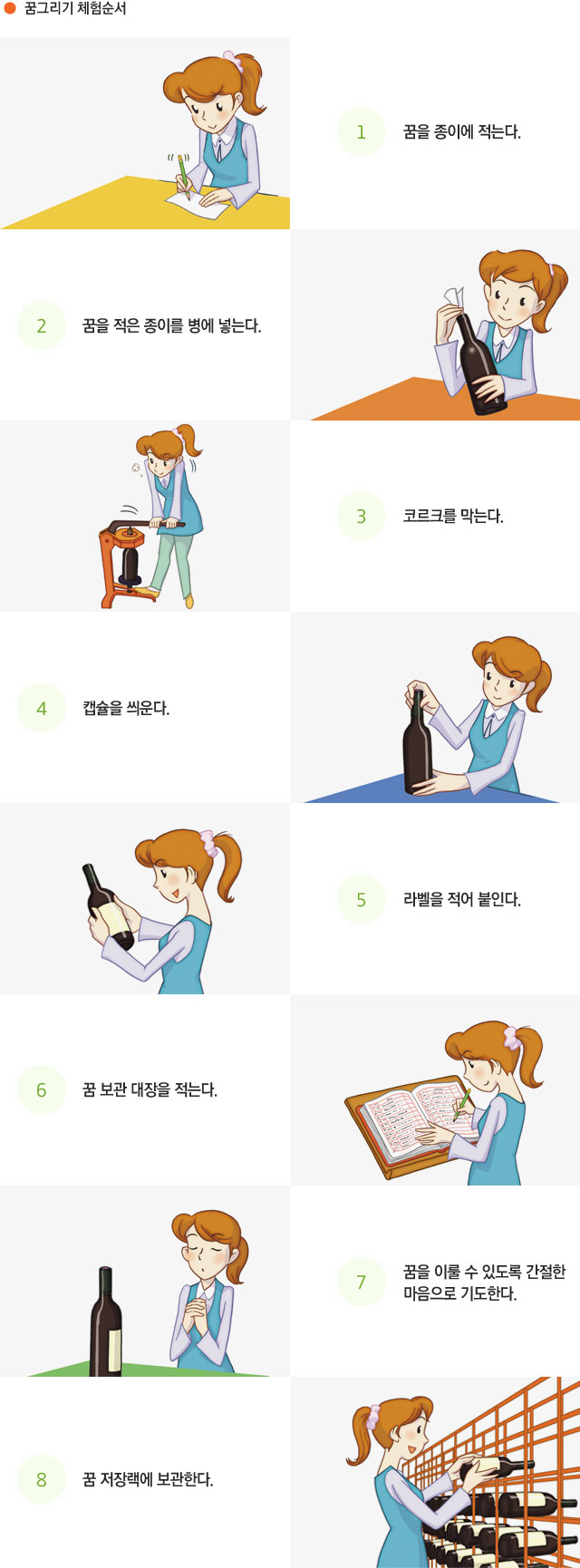 꿈그리기 체험순서

1 꿈을 종이에 적는다.

2 꿈을 적은 종이를 병에 넣는다.

3 코르크를 막는다.

4 캡슐을 씌운다.

5 라벨을 적어 붙인다.

6 꿈 보관 대장을 적는다.

7 꿈을 이룰 수 있도록 간절한 마음으로 기도한다.

8 꿈 저장랙에 보관한다.